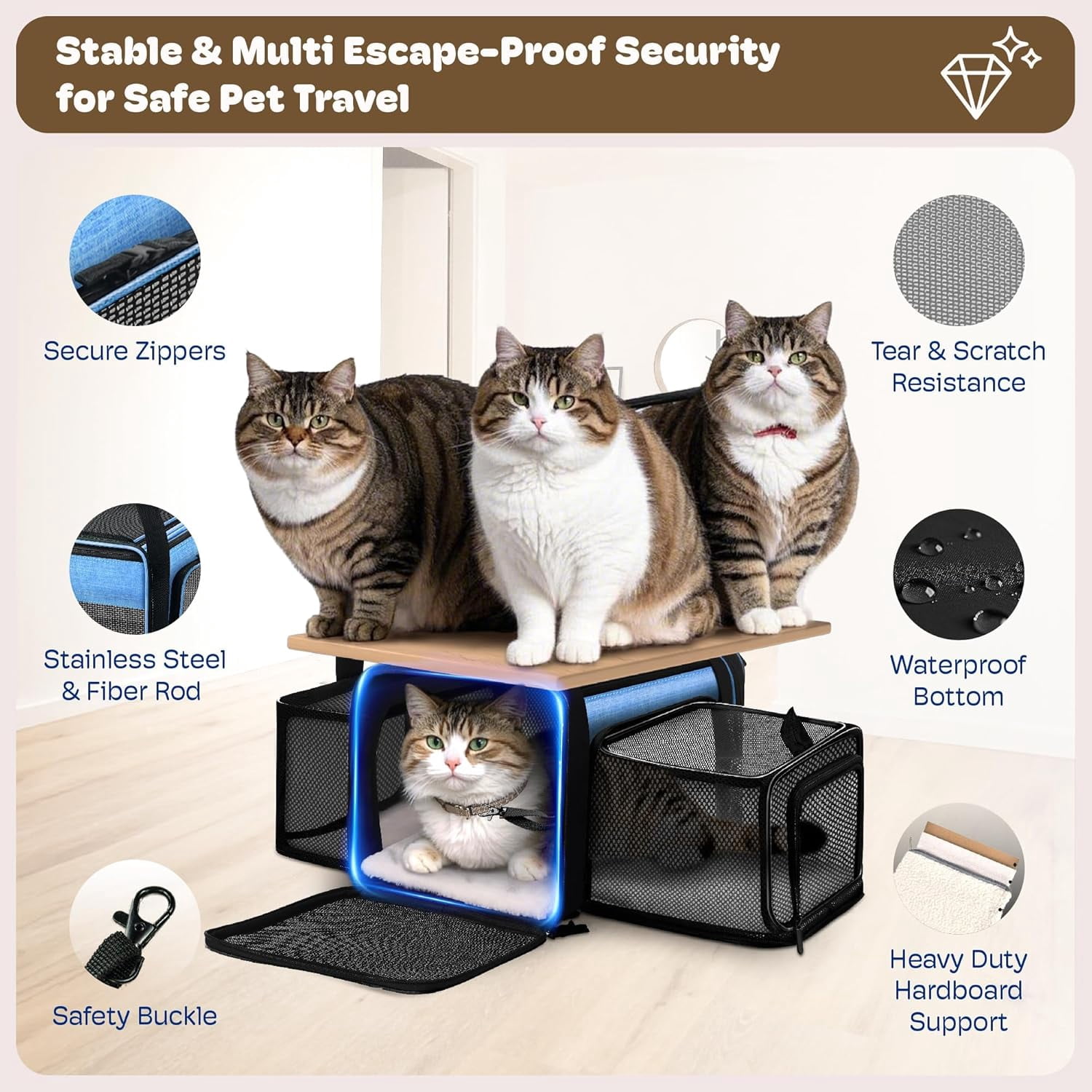 Stable & Multi Escape-Proof Security for Safe Pet Travel

Secure Zippers

Stainless Steel & Fiber Rod

Safety Buckle

Tear & Scratch Resistance

Waterproof Bottom

Heavy Duty Hardboard Support