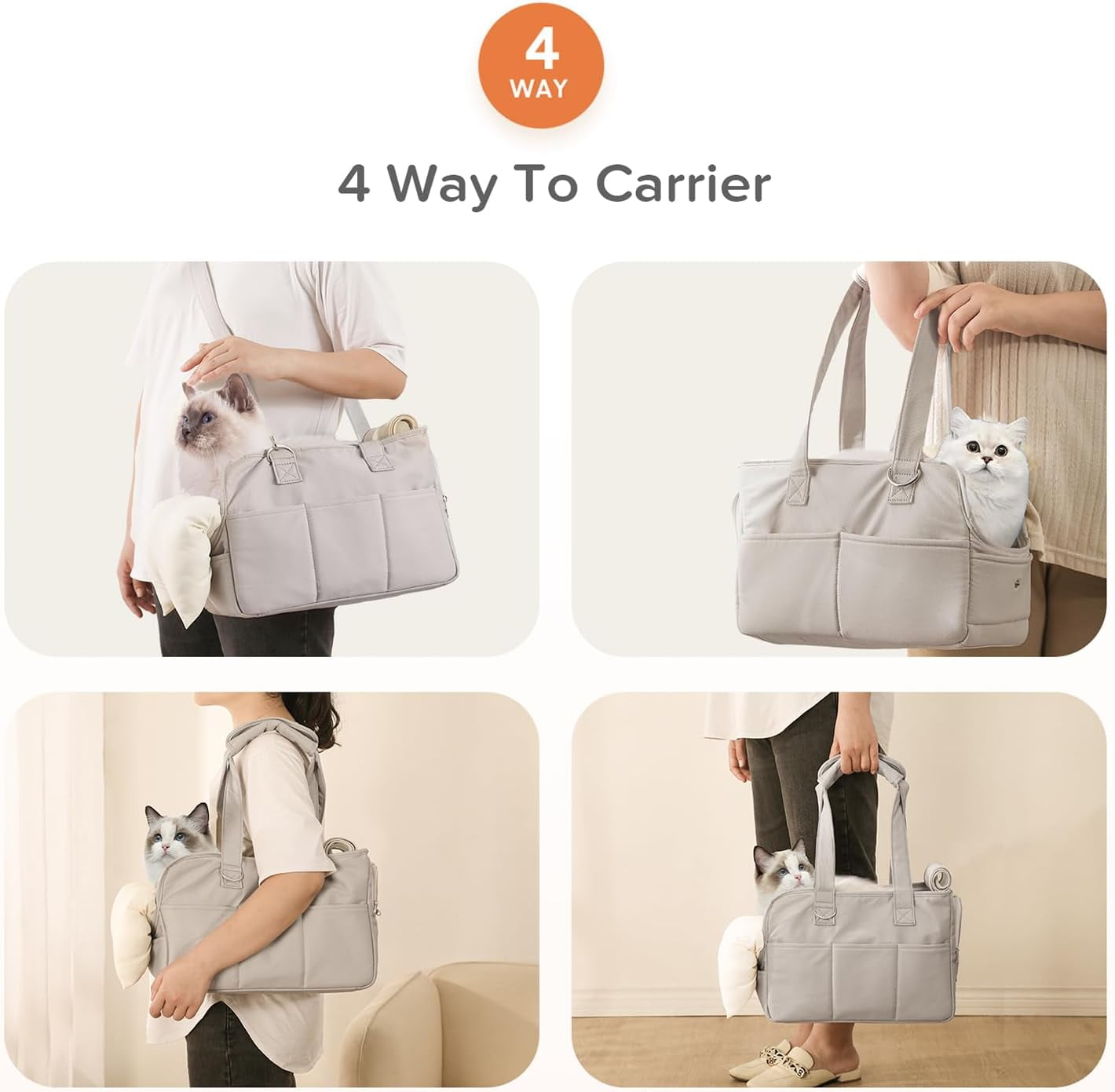 4
WAY

4 Way To Carrier