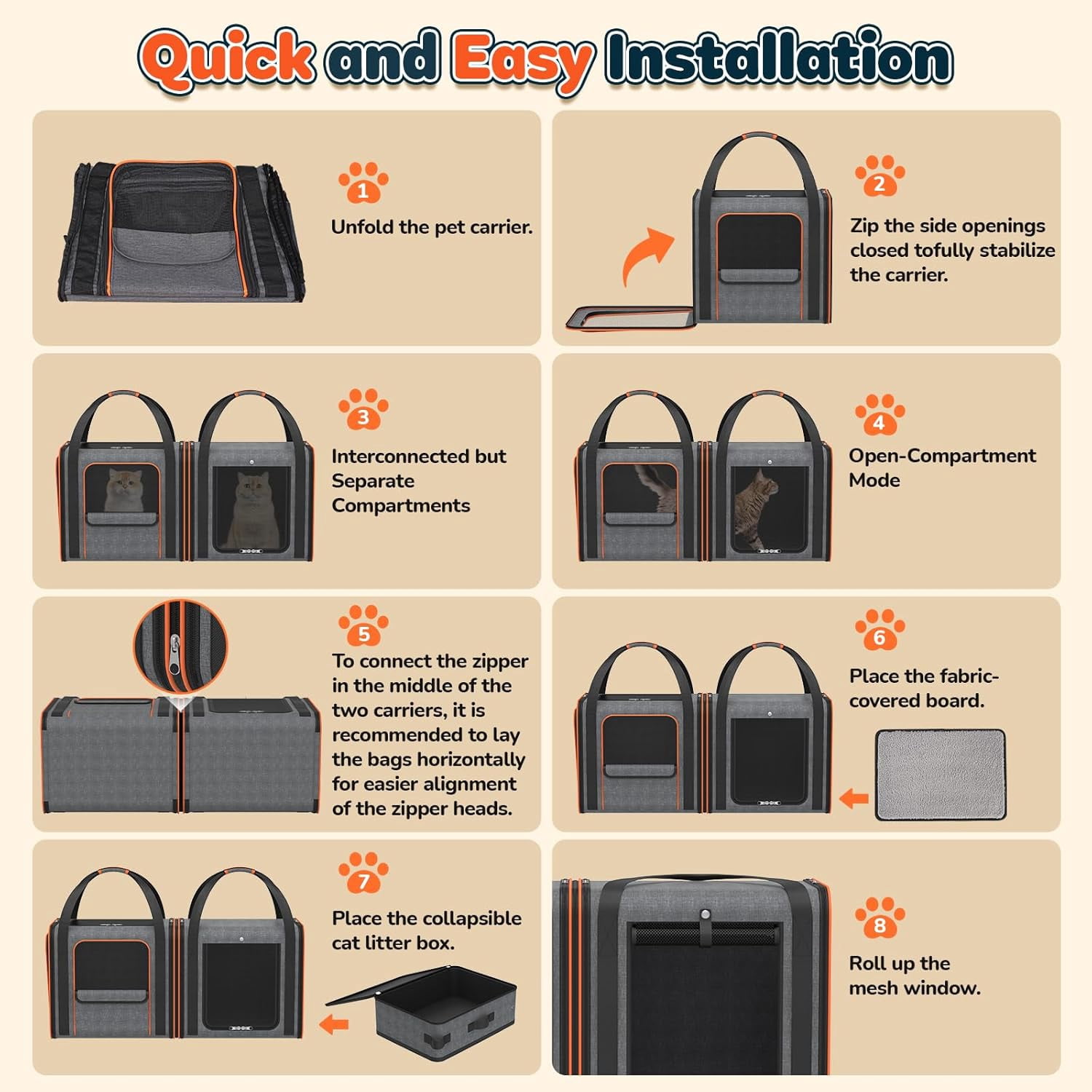 Quick and Easy Installation

1
Unfold the pet carrier.

2
Zip the side openings closed tofully stabilize the carrier.

3
Interconnected but Separate Compartments

4
Open-Compartment Mode

5
To connect the zipper in the middle of the two carriers, it is recommended to lay the bags horizontally for easier alignment of the zipper heads.

6
Place the fabric-covered board.

7
Place the collapsible cat litter box.

8
Roll up the mesh window.