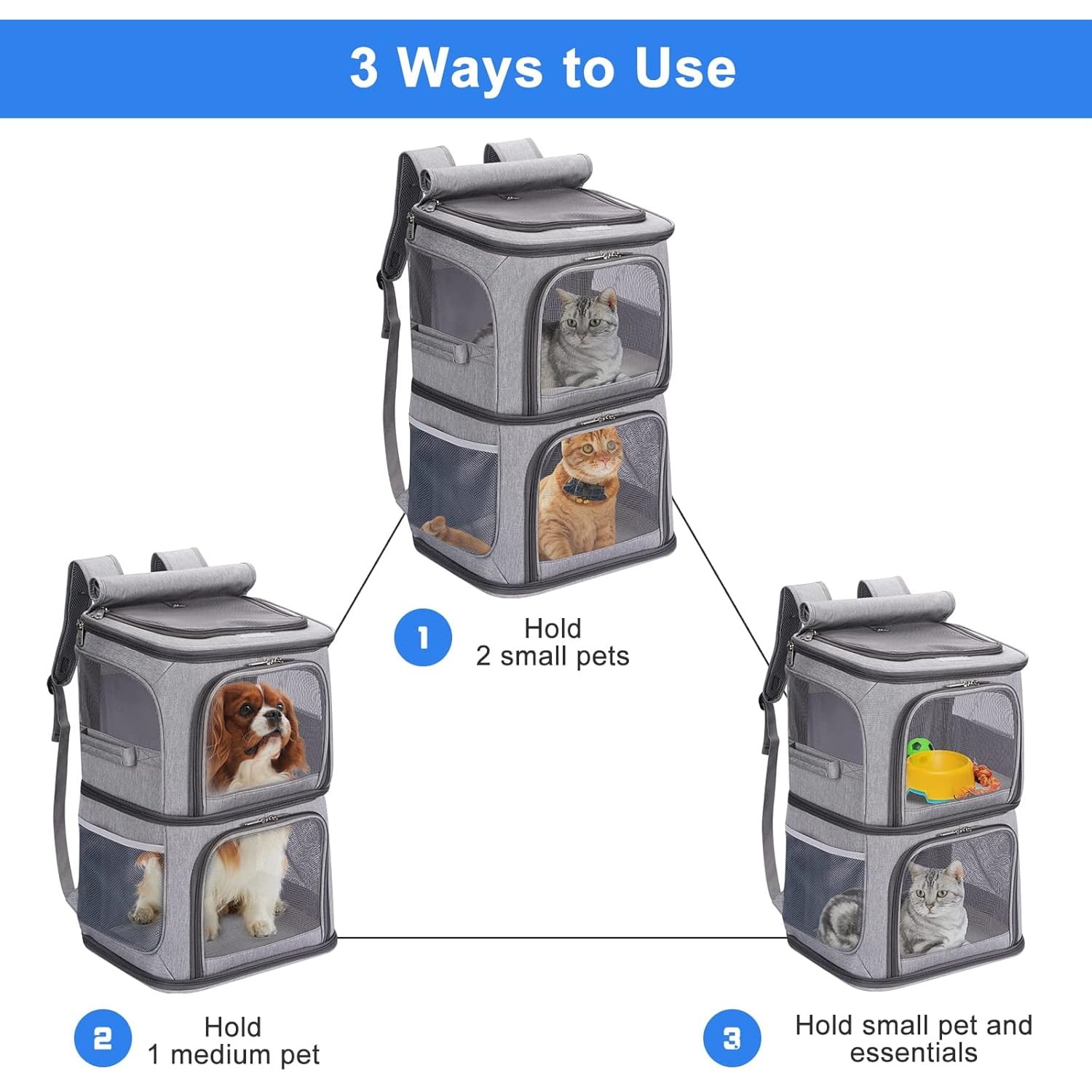 3 Ways to Use

1 Hold 2 small pets

2 Hold 1 medium pet

3 Hold small pet and essentials