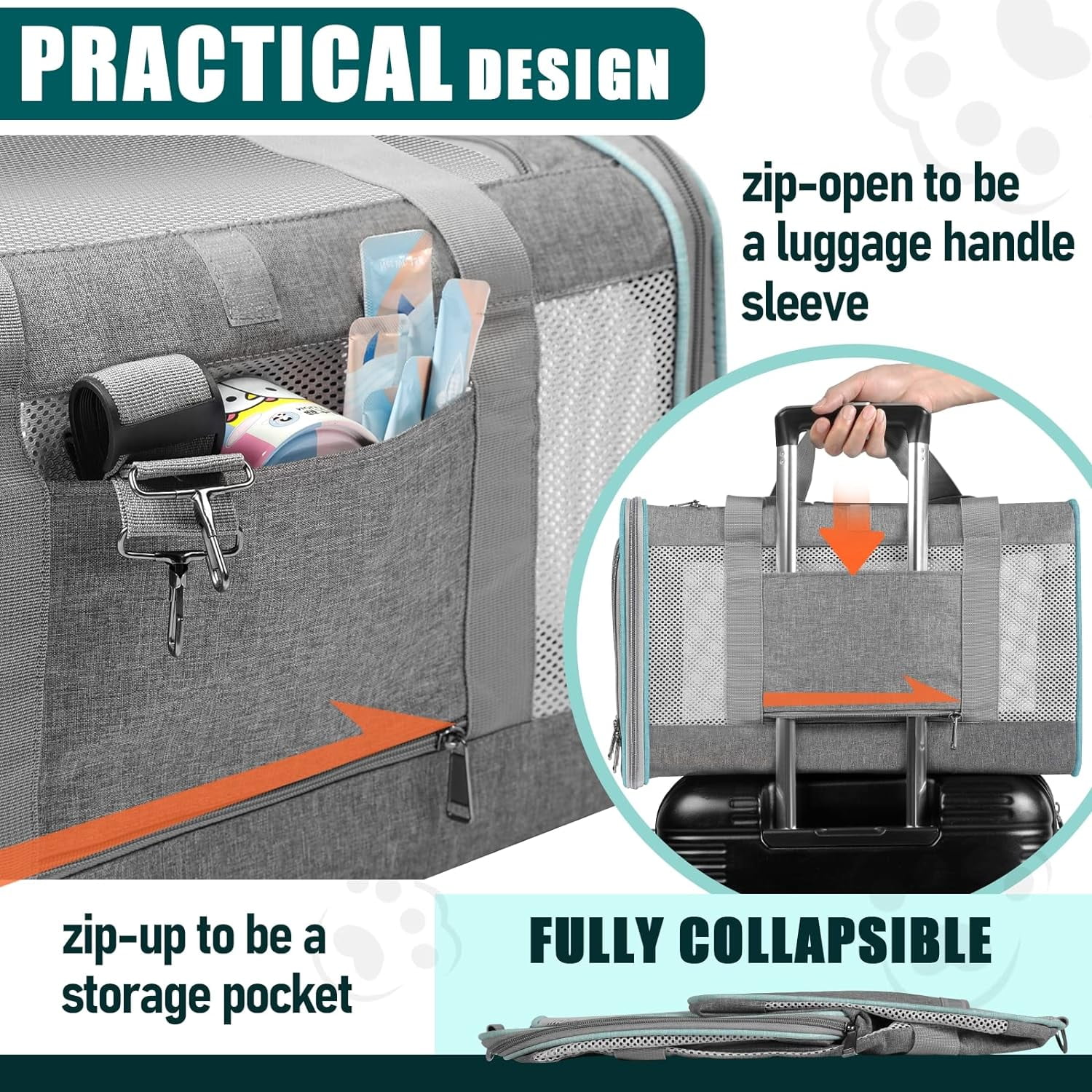 PRACTICAL DESIGN

zip-open to be a luggage handle sleeve

zip-up to be a storage pocket

FULLY COLLAPSIBLE