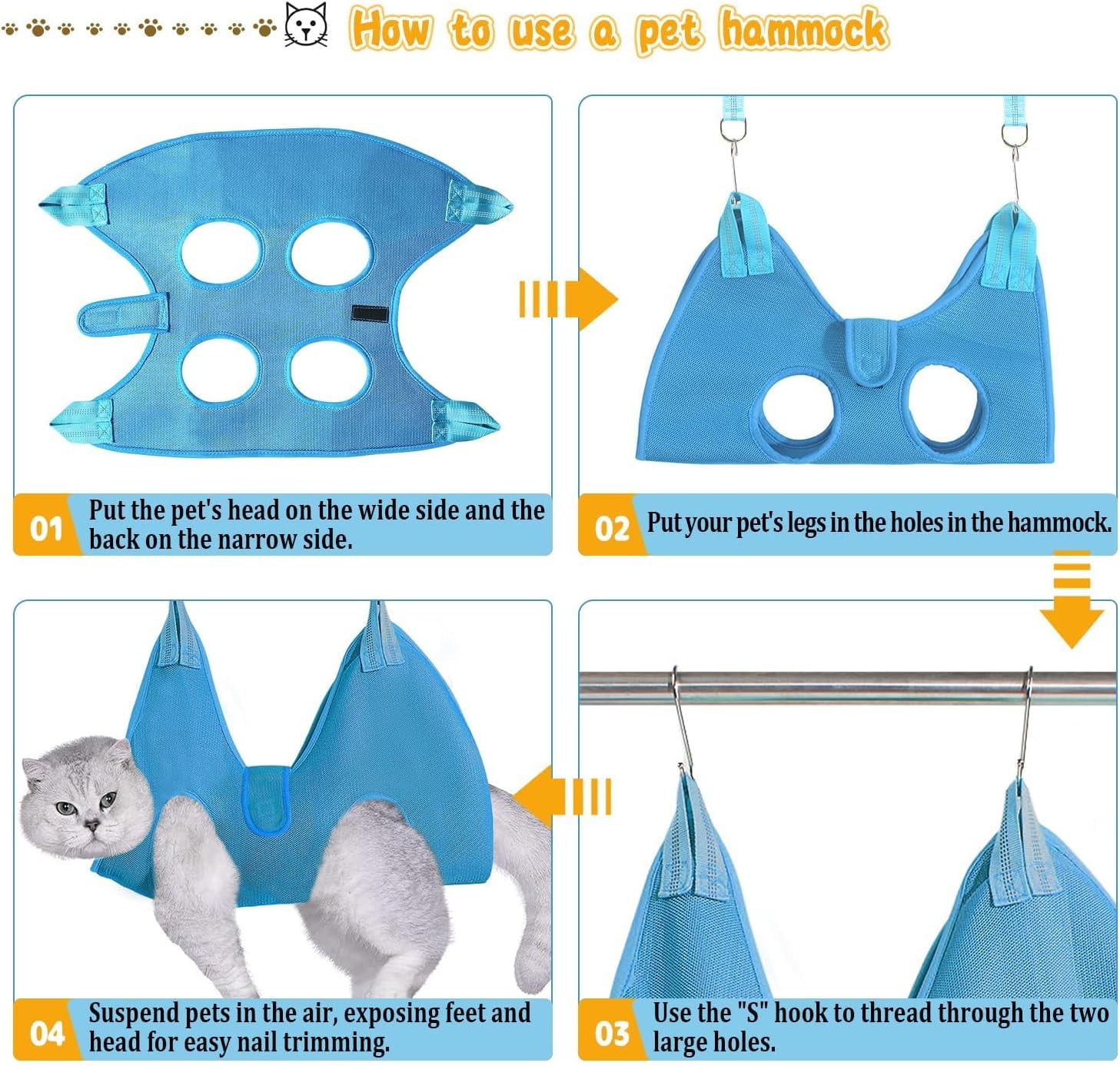 How to use a pet hammock

01 Put the pet's head on the wide side and the back on the narrow side.

02 Put your pet's legs in the holes in the hammock.

03 Use the "S" hook to thread through the two large holes.

04 Suspend pets in the air, exposing feet and head for easy nail trimming.