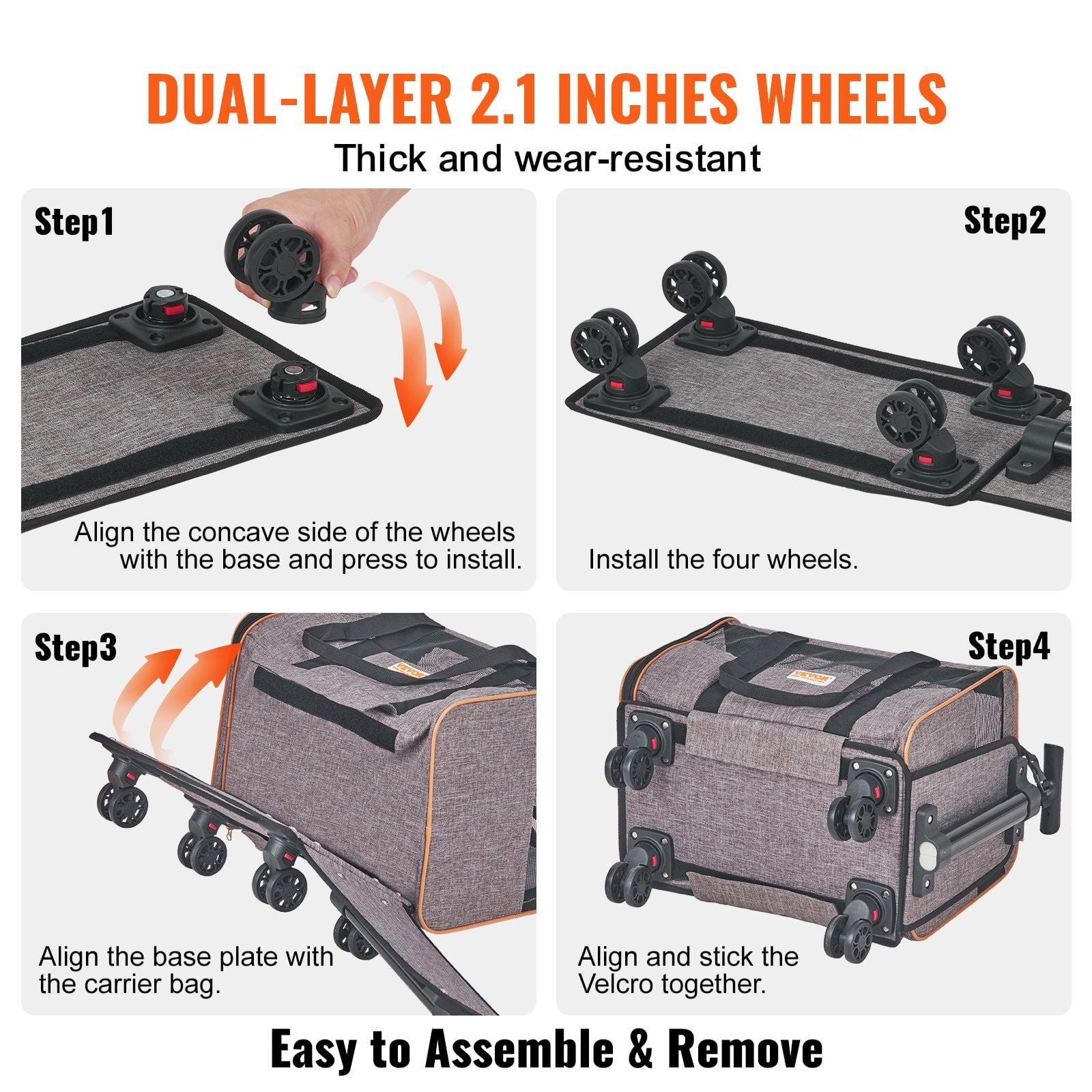 DUAL-LAYER 2.1 INCHES WHEELS

Thick and wear-resistant

Step1

Align the concave side of the wheels with the base and press to install.

Step2

Install the four wheels.

Step3

VEVOR

Align the base plate with the carrier bag.

Step4

VEVOR

Align and stick the Velcro together.

Easy to Assemble & Remove