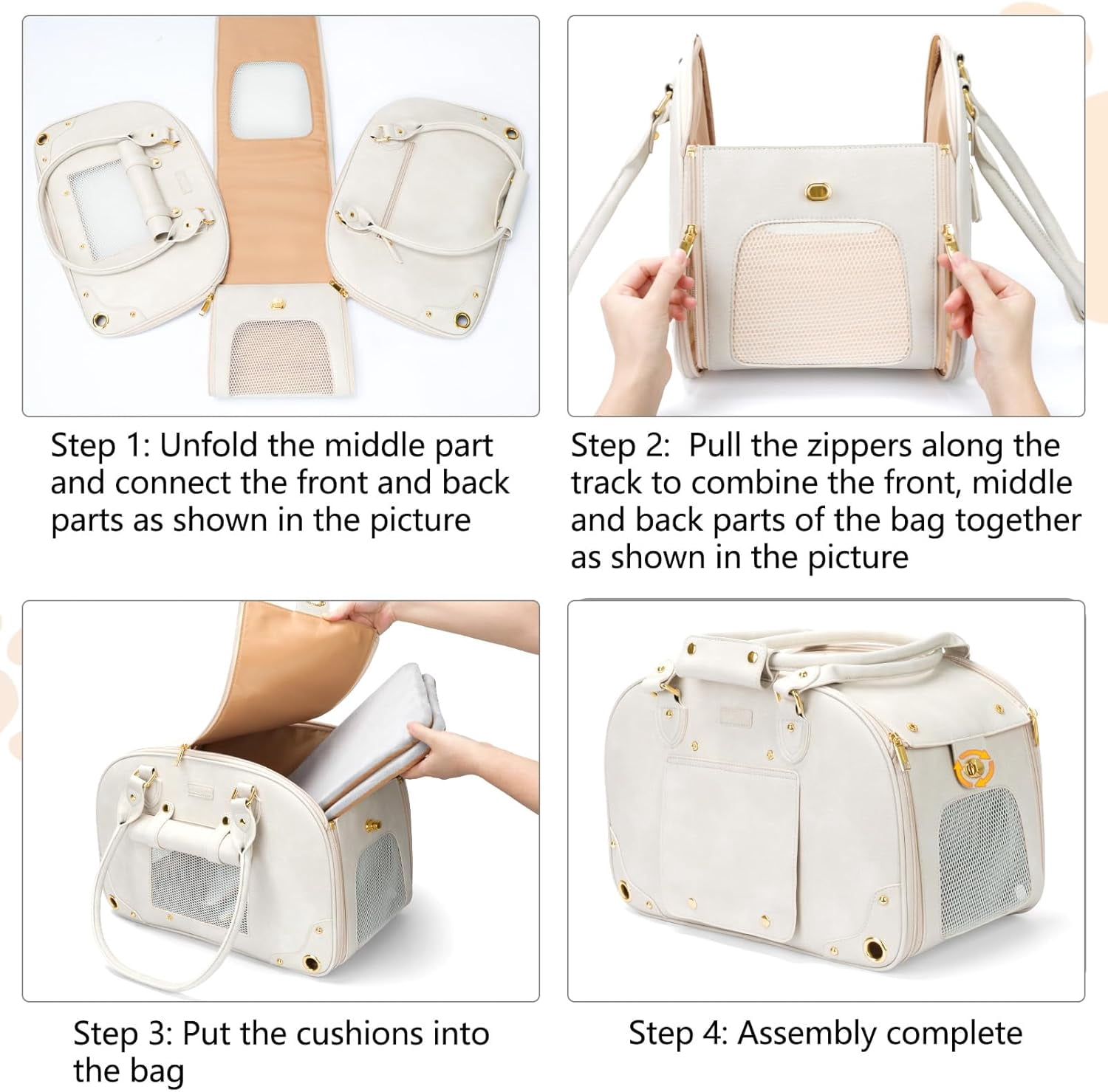 Step 1: Unfold the middle part and connect the front and back parts as shown in the picture

Step 2: Pull the zippers along the track to combine the front, middle and back parts of the bag together as shown in the picture

Step 3: Put the cushions into the bag

Step 4: Assembly complete