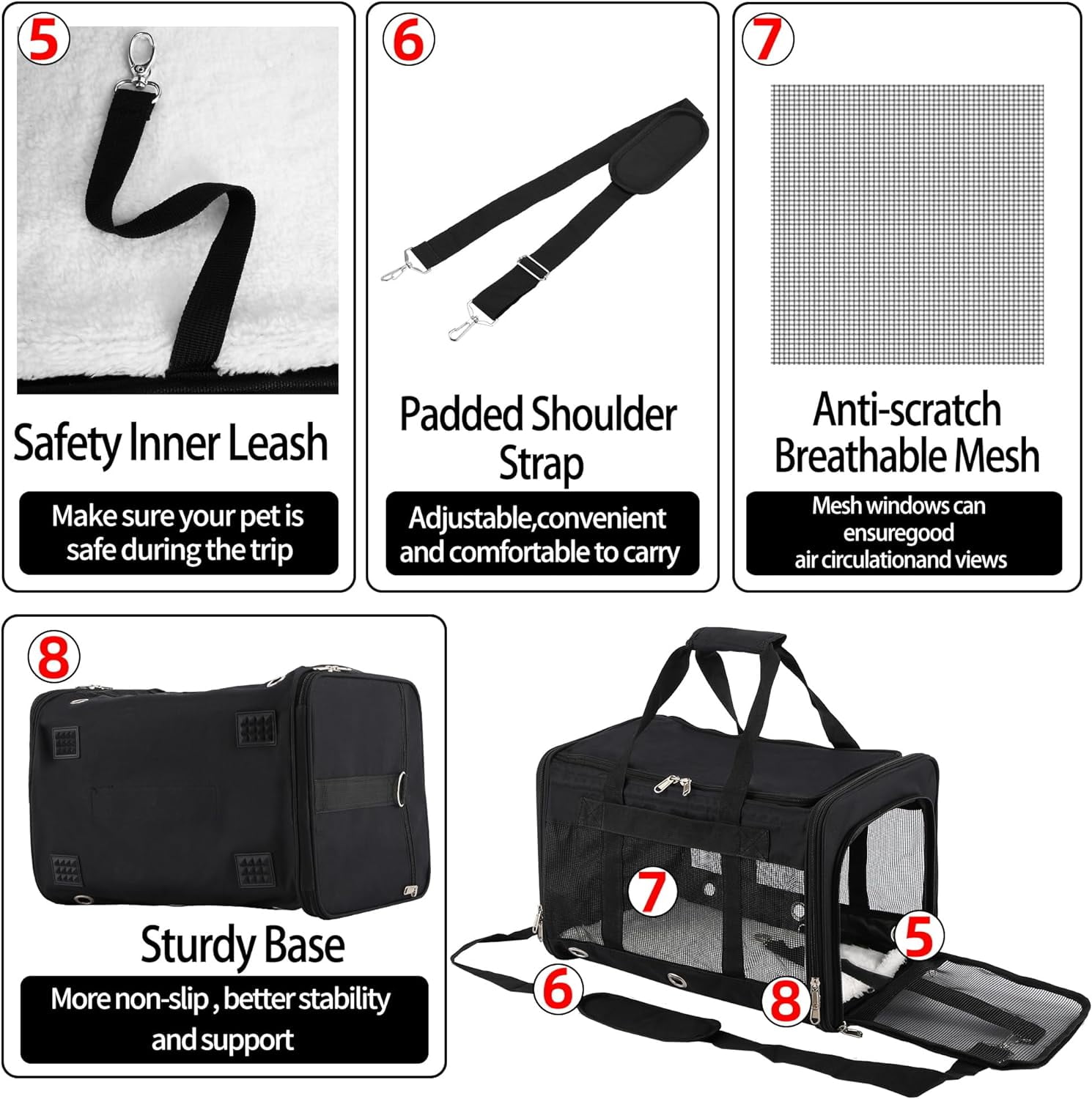 5

Safety Inner Leash

Make sure your pet is safe during the trip

6

Padded Shoulder Strap

Adjustable,convenient and comfortable to carry

7

Anti-scratch Breathable Mesh

Mesh windows can ensuregood air circulationand views

8

Sturdy Base

More non-slip , better stability and support

7

5

6

8