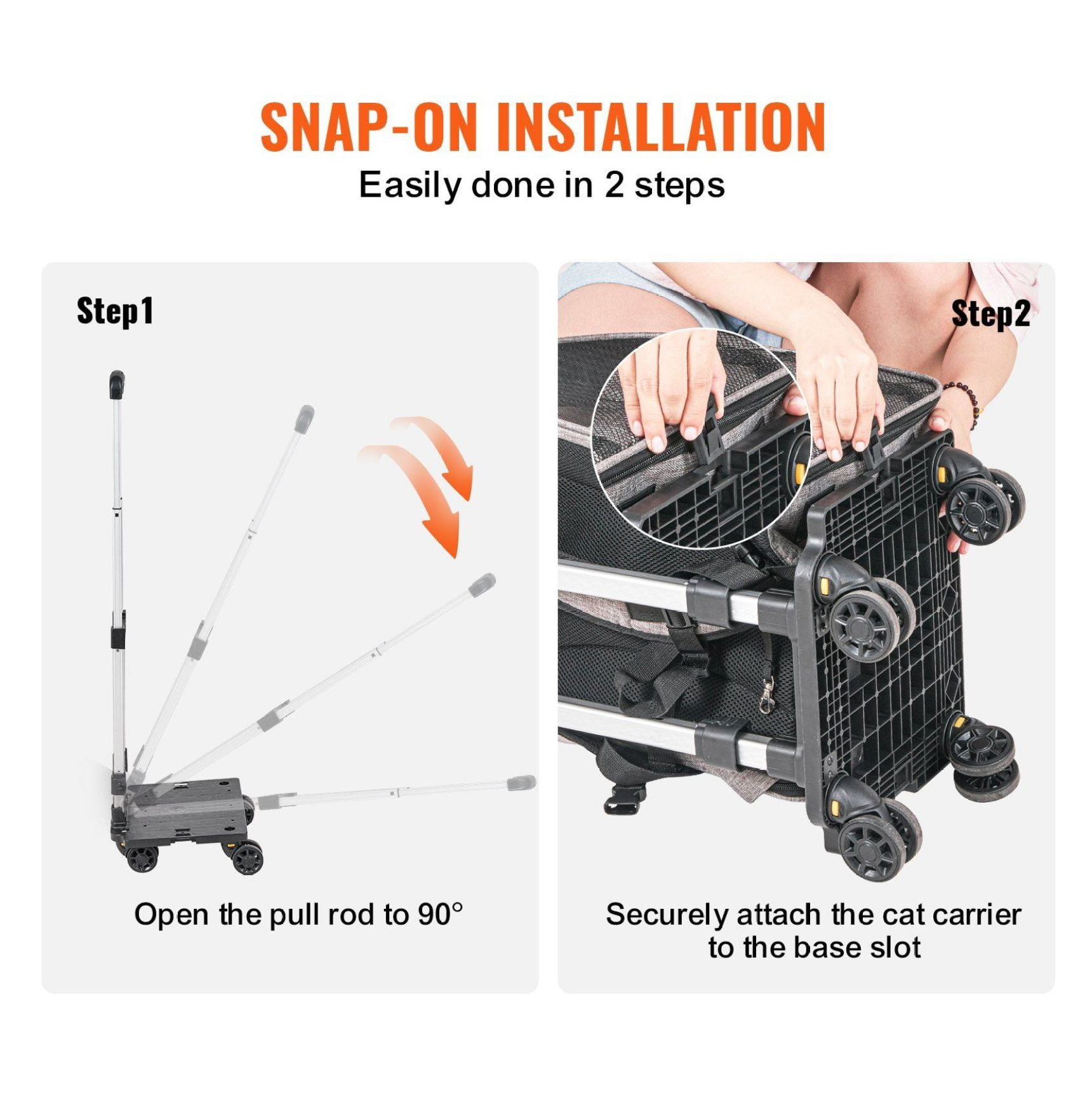 SNAP-ON INSTALLATION
Easily done in 2 steps

Step1

Open the pull rod to 90°

Step2

Securely attach the cat carrier to the base slot