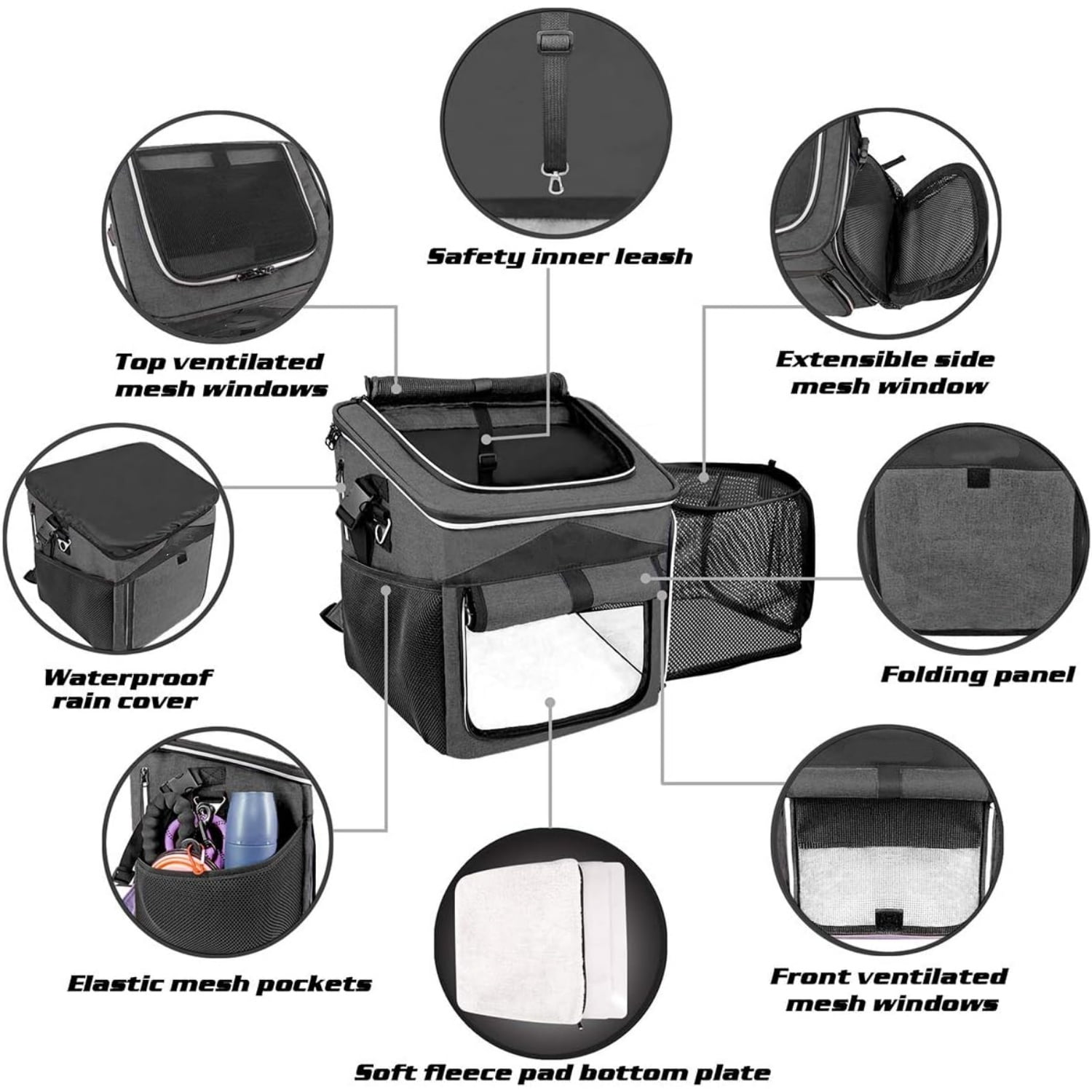 Safety inner leash

Top ventilated mesh windows

Extensible side mesh window

Waterproof rain cover

Folding panel

Elastic mesh pockets

Front ventilated mesh windows

Soft fleece pad bottom plate