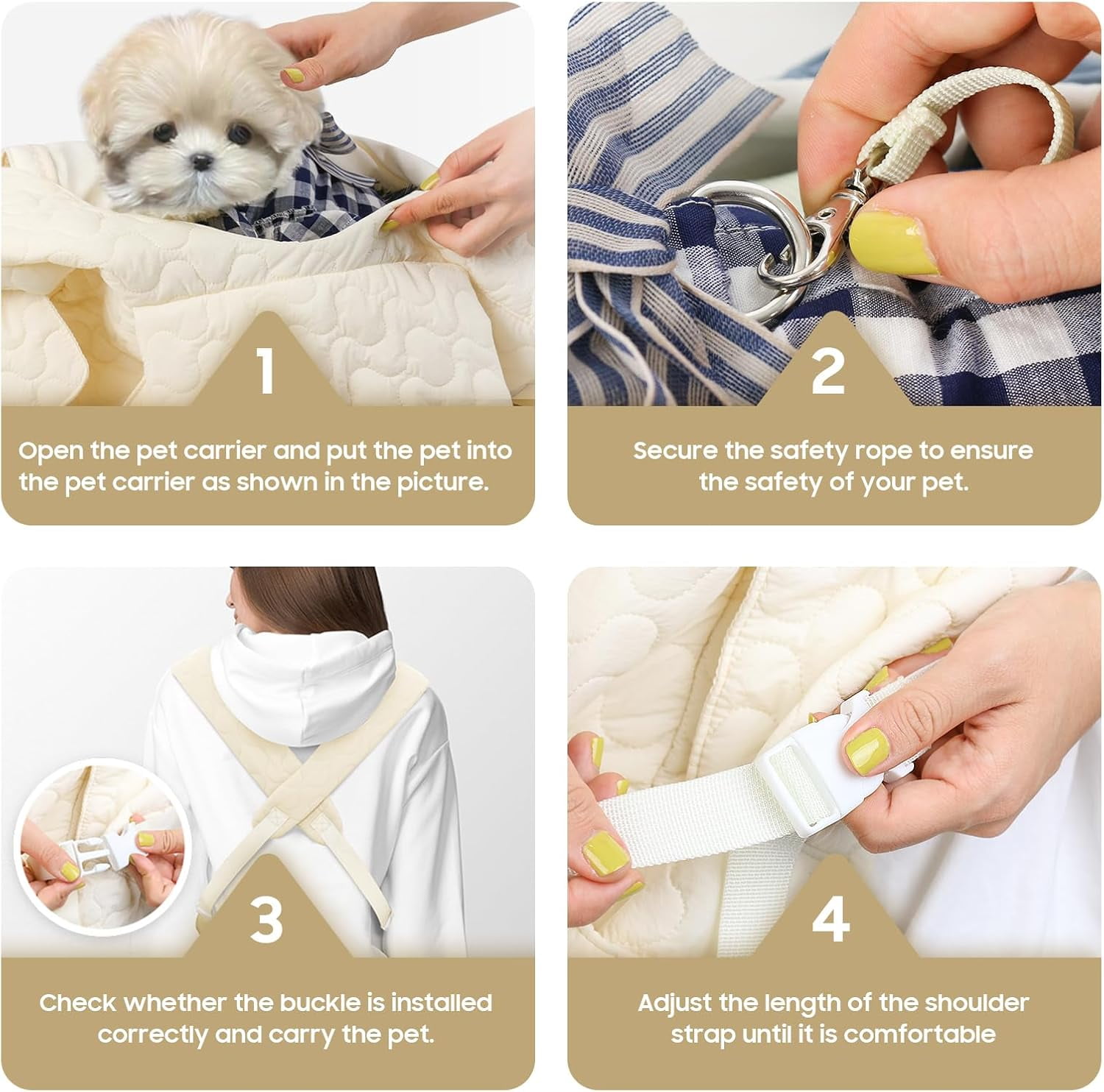 1

Open the pet carrier and put the pet into the pet carrier as shown in the picture.

2

Secure the safety rope to ensure the safety of your pet.

3

Check whether the buckle is installed correctly and carry the pet.

4

Adjust the length of the shoulder strap until it is comfortable