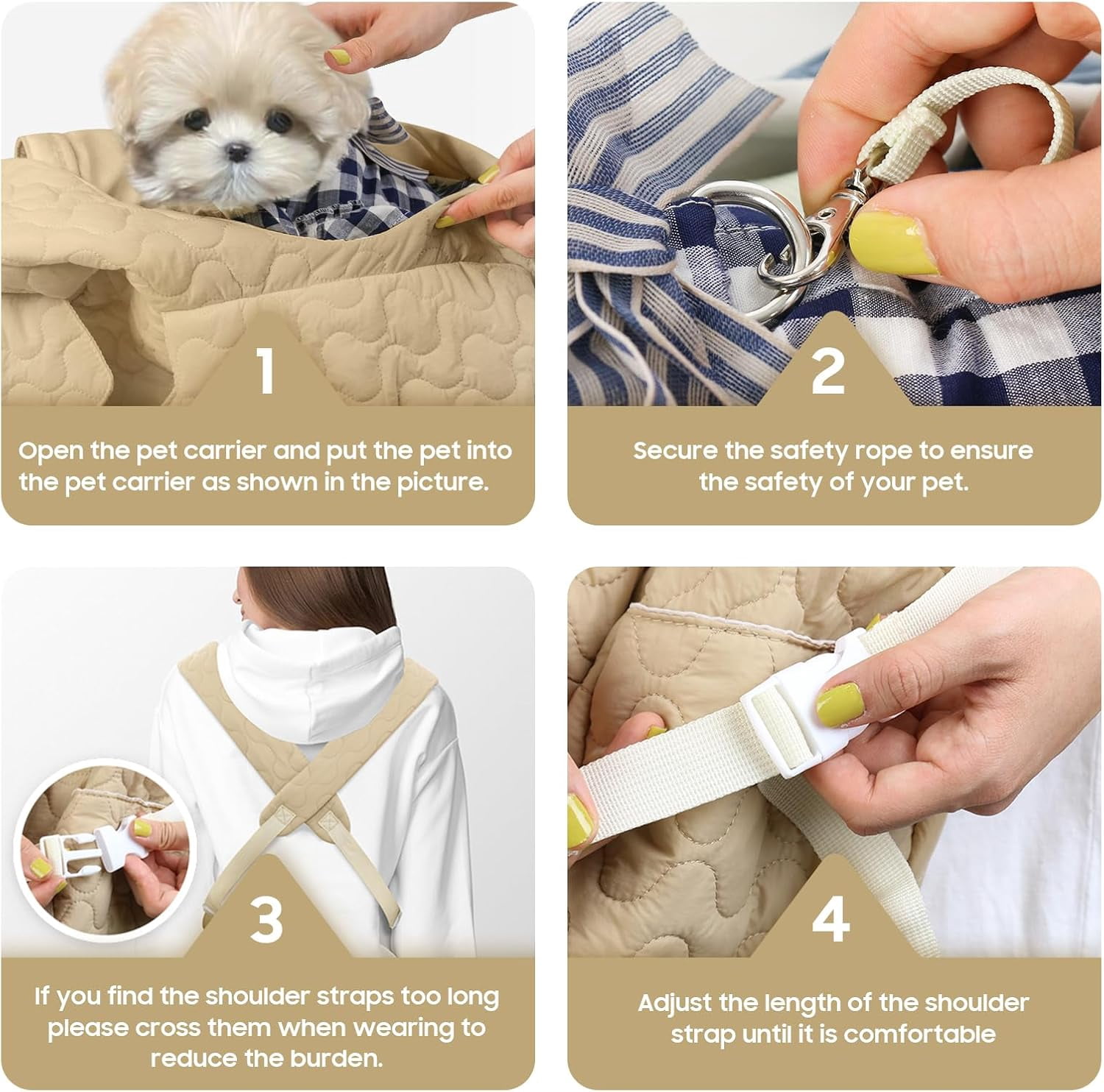 1

Open the pet carrier and put the pet into the pet carrier as shown in the picture.

2

Secure the safety rope to ensure the safety of your pet.

3

If you find the shoulder straps too long please cross them when wearing to reduce the burden.

4

Adjust the length of the shoulder strap until it is comfortable