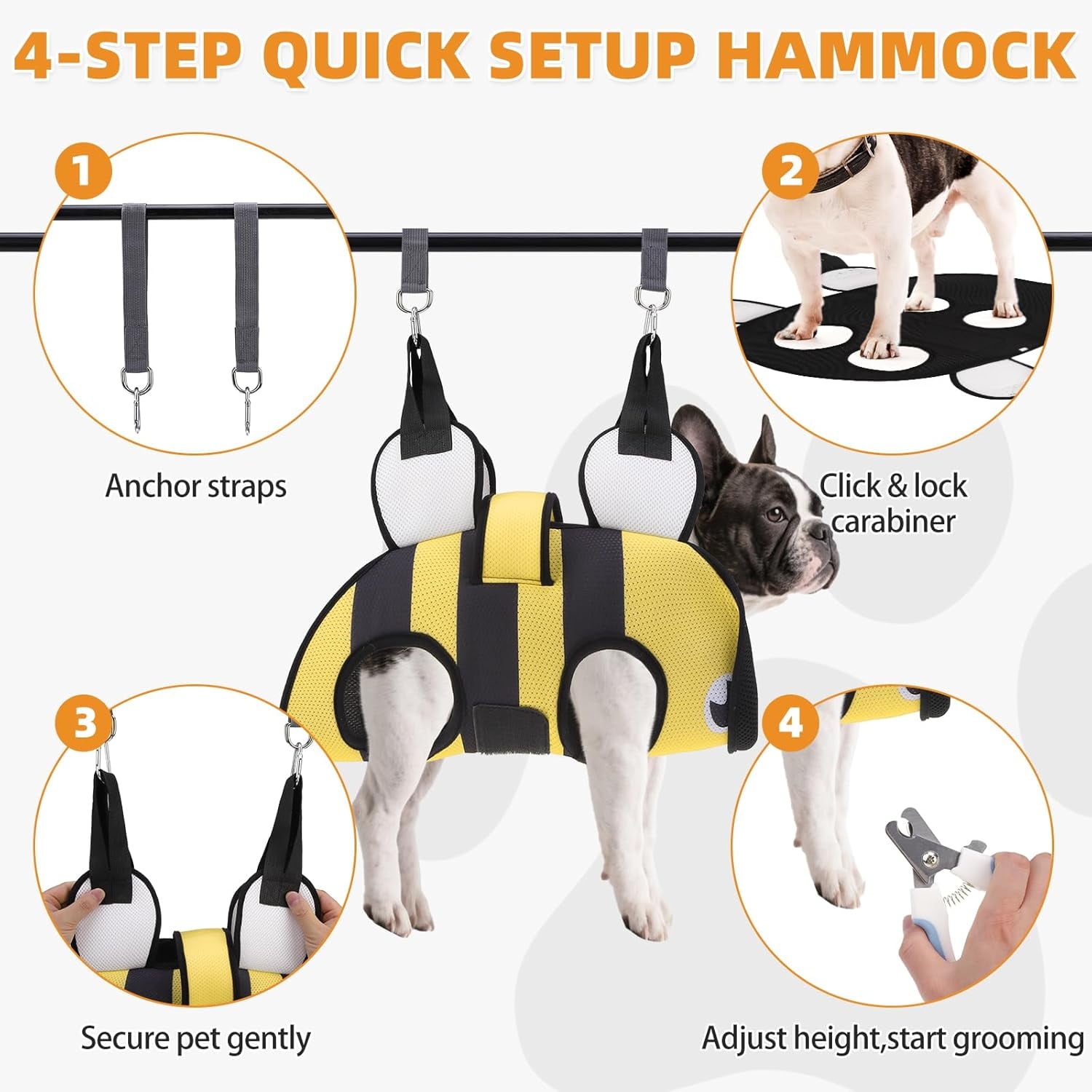 4-STEP QUICK SETUP HAMMOCK

1

Anchor straps

2

Click & lock carabiner

3

Secure pet gently

4

Adjust height,start grooming