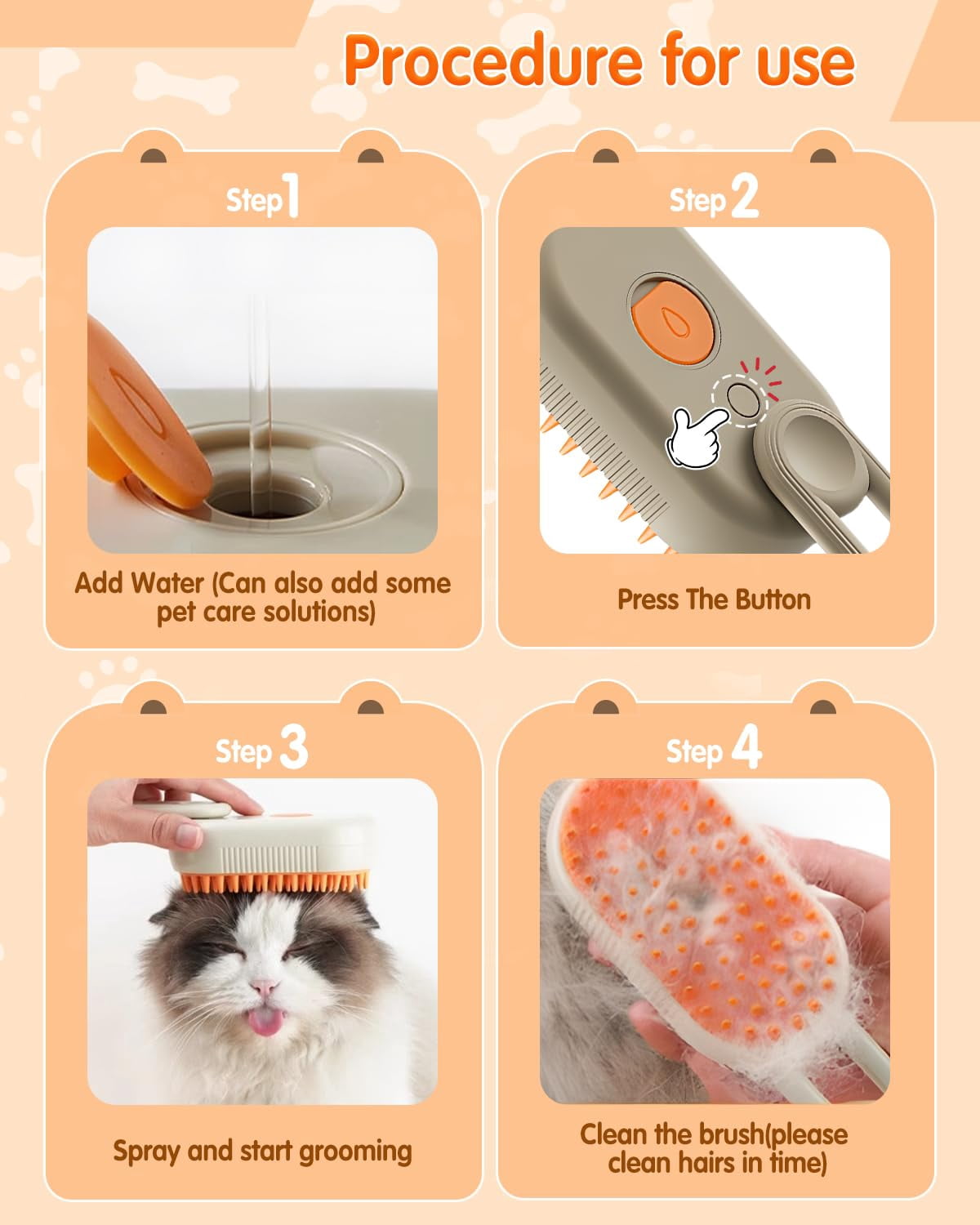 Procedure for use

Step 1

Add Water (Can also add some pet care solutions)

Step 2

Press The Button

Step 3

Spray and start grooming

Step 4

Clean the brush(please clean hairs in time)